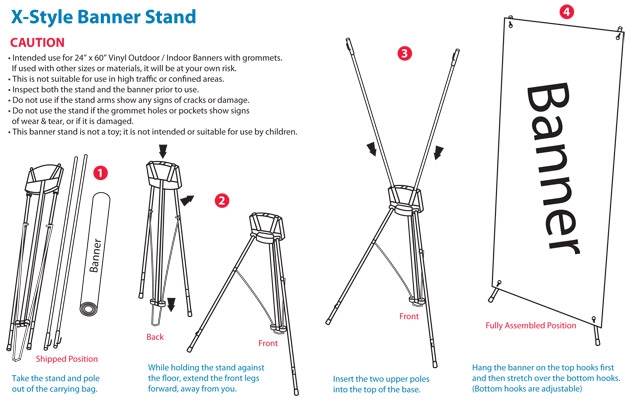 X-Style Banner Stand

CAUTION

• Intended use for 24" x 60" Vinyl Outdoor / Indoor Banners with grommets. If used with other sizes or materials, it will be at your own risk.
• This is not suitable for use in high traffic or confined areas.
• Inspect both the stand and the banner prior to use.
• Do not use if the stand arms show any signs of cracks or damage.
• Do not use the stand if the grommet holes or pockets show signs of wear & tear, or if it is damaged.
• This banner stand is not a toy; it is not intended or suitable for use by children.

1

Banner

Shipped Position

Take the stand and pole out of the carrying bag.

2

Back

Front

While holding the stand against the floor, extend the front legs forward, away from you.

3

Front

Insert the two upper poles into the top of the base.

4

Banner

Fully Assembled Position

Hang the banner on the top hooks first and then stretch over the bottom hooks. (Bottom hooks are adjustable)